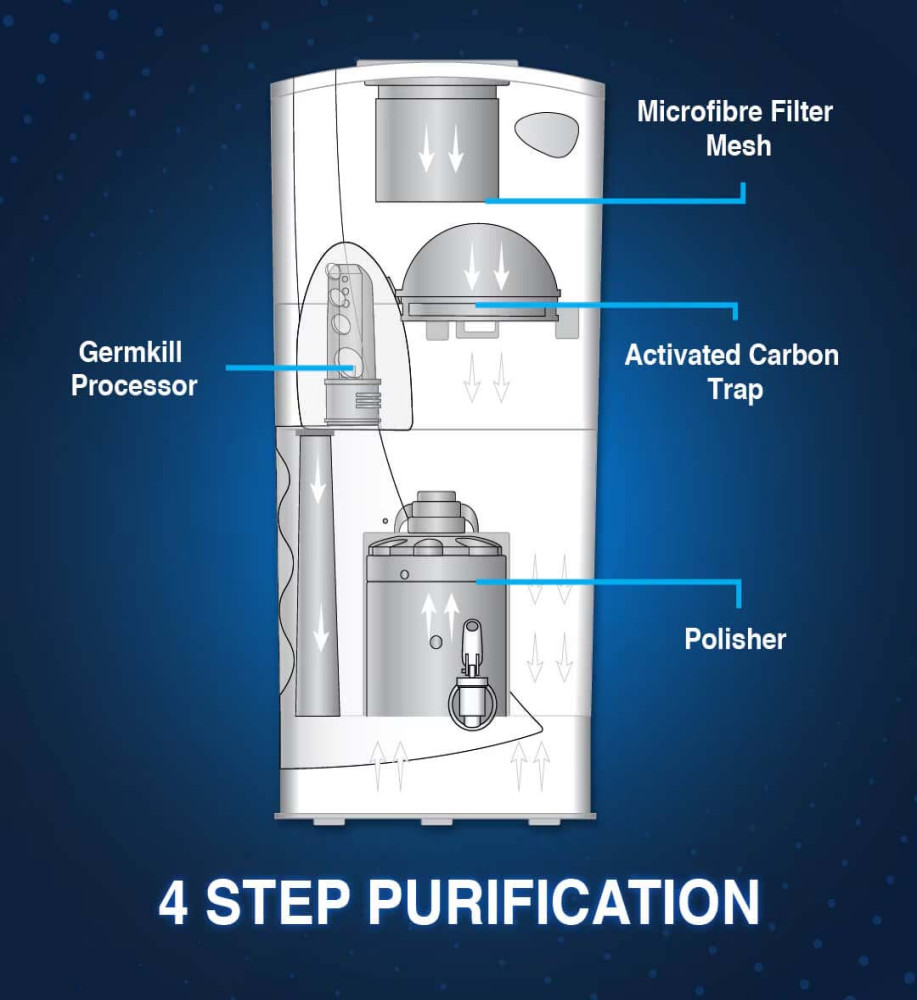 Microfibre Filter Mesh

Germkill Processor

Activated Carbon Trap

Polisher

4 STEP PURIFICATION